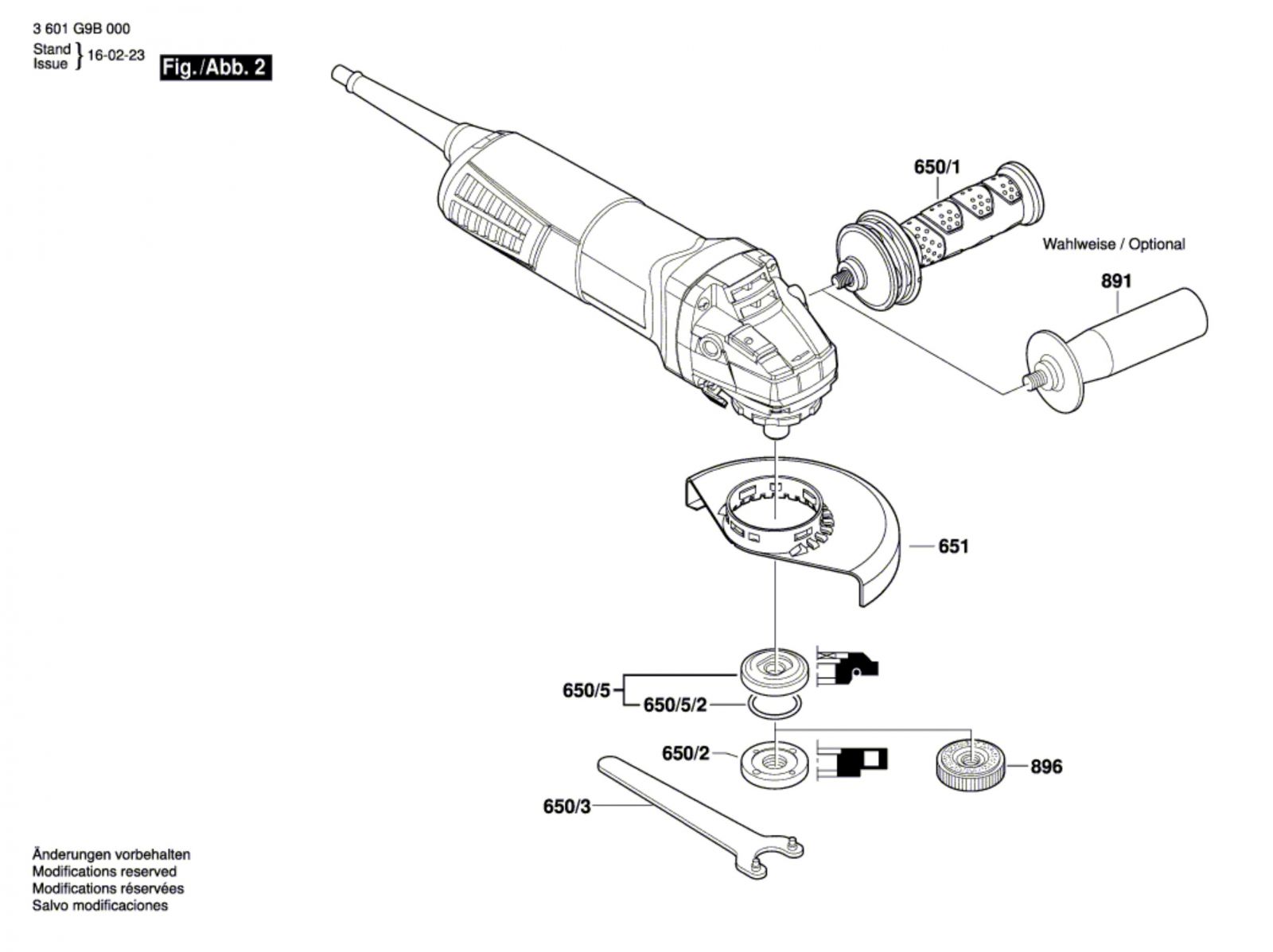 3 601 G9B 000
Stand
Issue } 16-02-23

Fig./Abb. 2

650/1

Wahlweise / Optional

891

651

650/5

650/5/2

650/2

896

650/3

Änderungen vorbehalten
Modifications reserved
Modifications réservées
Salvo modificaciones